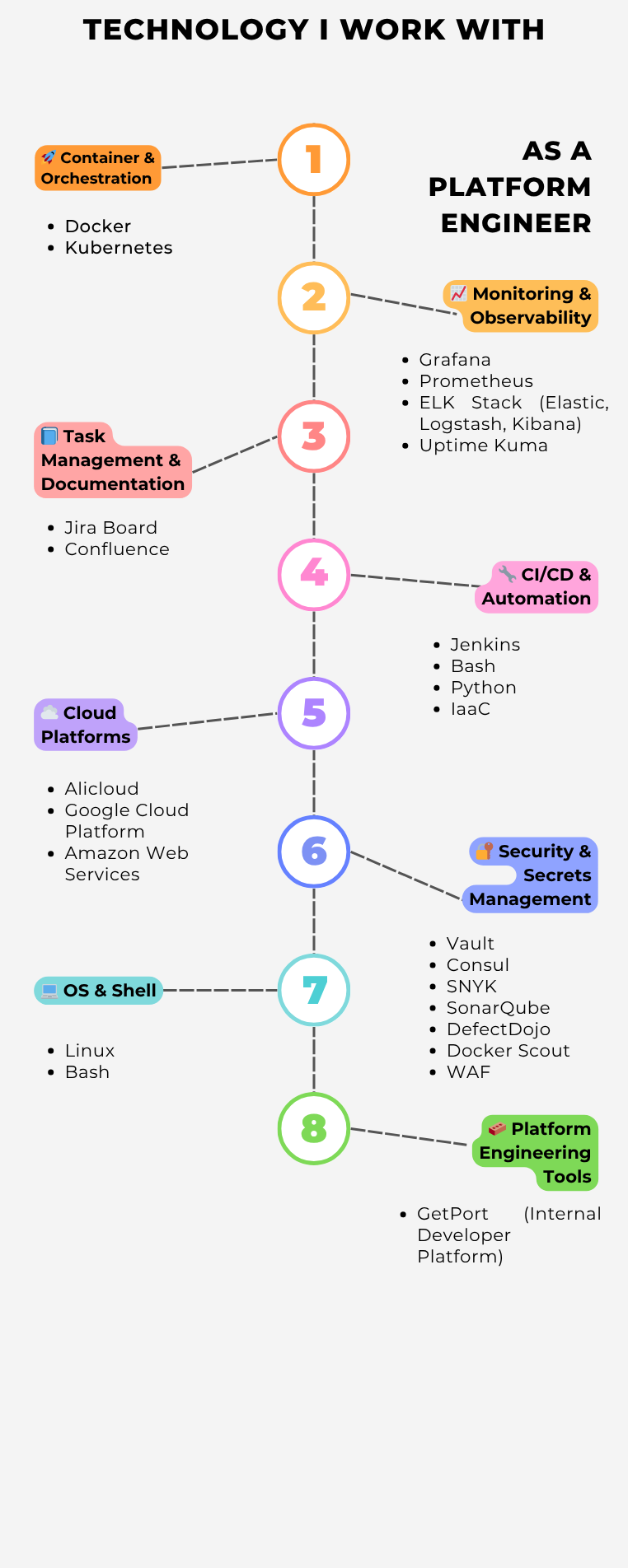 TECHNOLOGY I WORK WITH

AS A PLATFORM ENGINEER

1

🚀 Container & Orchestration

- Docker
- Kubernetes

2

📈 Monitoring & Observability

- Grafana
- Prometheus
- ELK Stack (Elastic, Logstash, Kibana)
- Uptime Kuma

3

📘 Task Management & Documentation

- Jira Board
- Confluence

4

🔧 CI/CD & Automation

- Jenkins
- Bash
- Python
- IaaC

5

☁️ Cloud Platforms

- Alicloud
- Google Cloud Platform
- Amazon Web Services

6

🔐 Security & Secrets Management

- Vault
- Consul
- SNYK
- SonarQube
- DefectDojo
- Docker Scout
- WAF

7

💻 OS & Shell

- Linux
- Bash

8

🧱 Platform Engineering Tools

- GetPort (Internal Developer Platform)